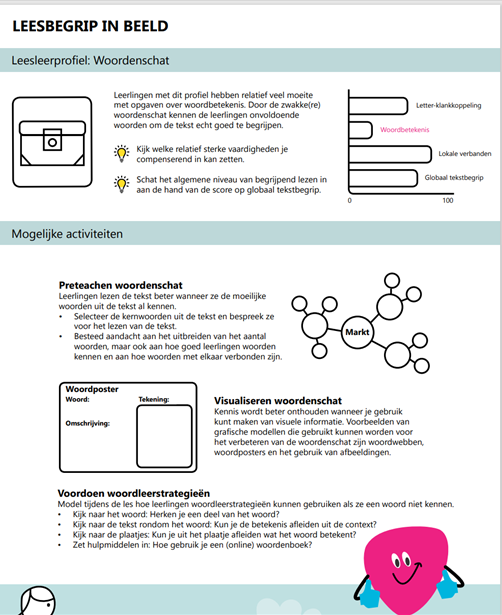 LEESBEGRIP IN BEELD

Leesleerprofiel: Woordenschat

Leerlingen met dit profiel hebben relatief veel moeite met opgaven over woordbetekenis. Door de zwakke(re) woordenschat kennen de leerlingen onvoldoende woorden om de tekst echt goed te begrijpen.

Kijk welke relatief sterke vaardigheden je compenserend in kan zetten.

Schat het algemene niveau van begrijpend lezen in aan de hand van de score op globaal tekstbegrip.

Letter-klankkoppeling
Woordbetekenis
Lokale verbanden
Globaal tekstbegrip
0
100

Mogelijke activiteiten

Preteachen woordenschat
Leerlingen lezen de tekst beter wanneer ze de moeilijke woorden uit de tekst al kennen.
• Selecteer de kernwoorden uit de tekst en bespreek ze voor het lezen van de tekst.
• Besteed aandacht aan het uitbreiden van het aantal woorden, maar ook aan hoe goed leerlingen woorden kennen en aan hoe woorden met elkaar verbonden zijn.

Markt

Woordposter
Woord:
Tekening:
Omschrijving:

Visualiseren woordenschat
Kennis wordt beter onthouden wanneer je gebruik kunt maken van visuele informatie. Voorbeelden van grafische modellen die gebruikt kunnen worden voor het verbeteren van de woordenschat zijn woordwebben, woordposters en het gebruik van afbeeldingen.

Voordoen woordleerstrategieën
Model tijdens de les hoe leerlingen woordleerstrategieën kunnen gebruiken als ze een woord niet kennen.
• Kijk naar het woord: Herken je een deel van het woord?
• Kijk naar de tekst rondom het woord: Kun je de betekenis afleiden uit de context?
• Kijk naar de plaatjes: Kun je uit het plaatje afleiden wat het woord betekent?
• Zet hulpmiddelen in: Hoe gebruik je een (online) woordenboek?